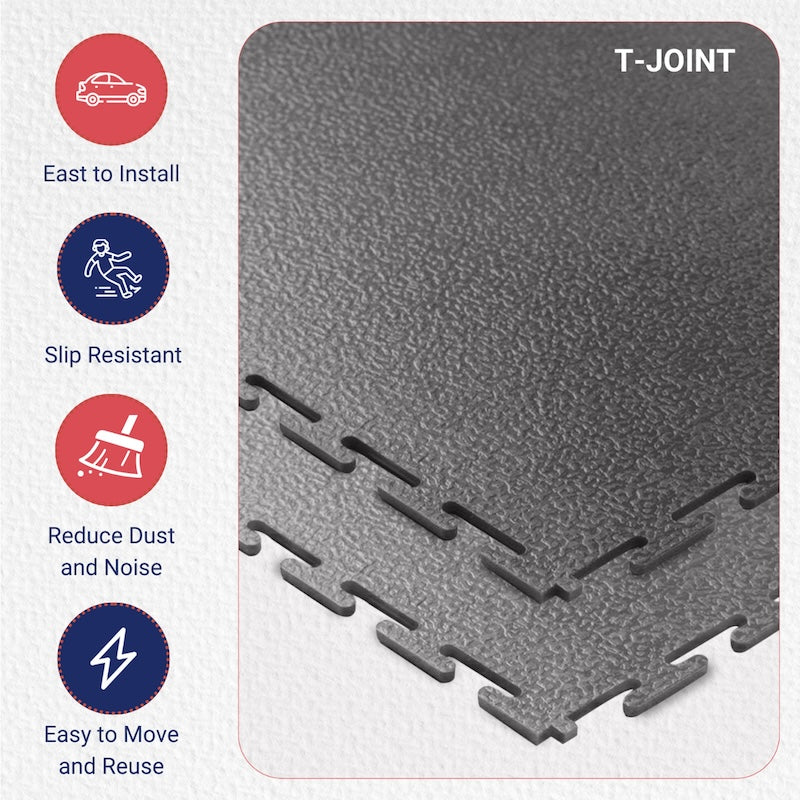 East to Install

Slip Resistant

Reduce Dust and Noise

Easy to Move and Reuse

T-JOINT