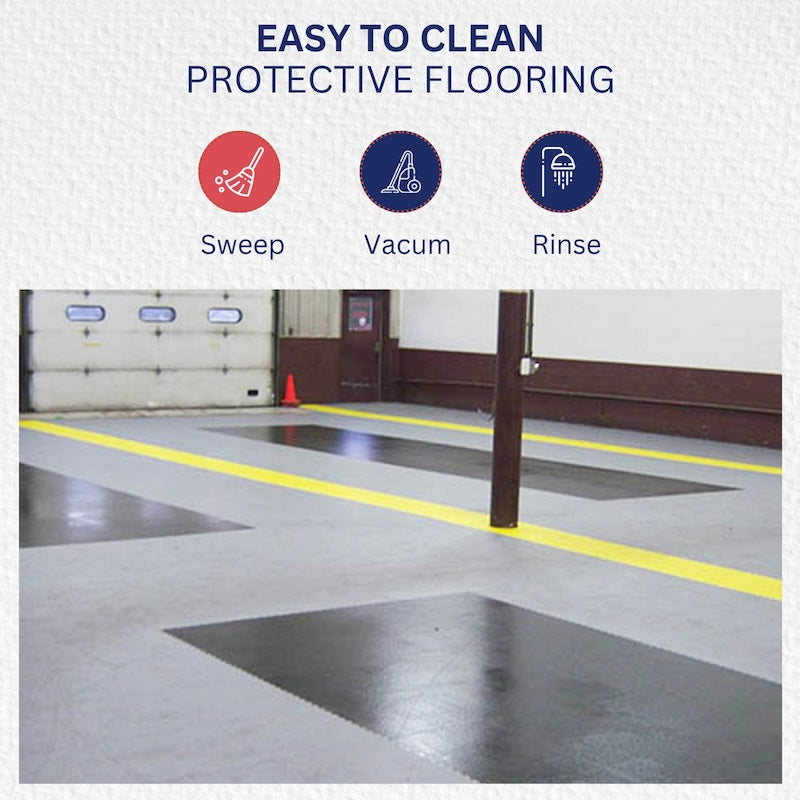 EASY TO CLEAN
PROTECTIVE FLOORING

Sweep

Vacum

Rinse